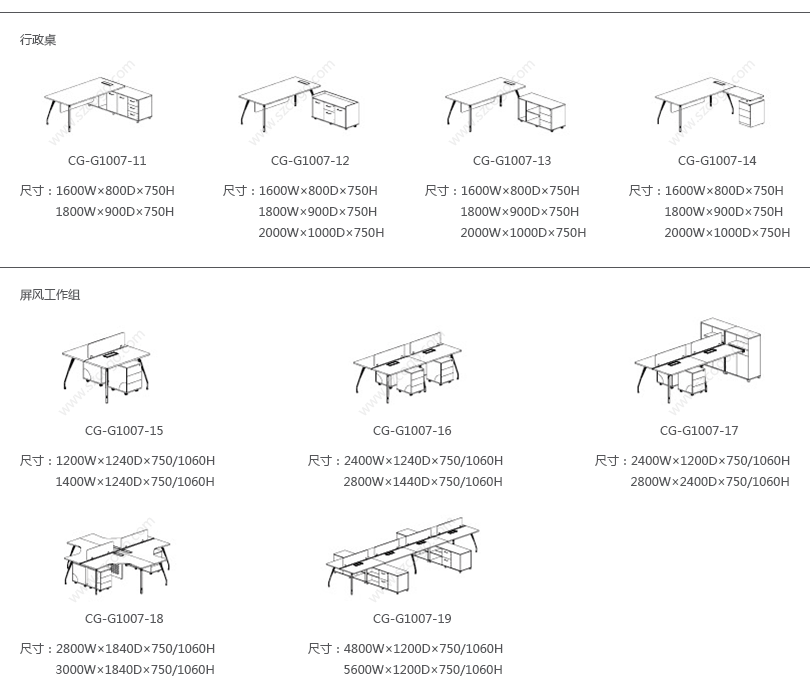 行政桌

CG-G1007-11

尺寸：1600W×800D×750H
1800W×900D×750H

CG-G1007-12

尺寸：1600W×800D×750H
1800W×900D×750H
2000W×1000D×750H

CG-G1007-13

尺寸：1600W×800D×750H
1800W×900D×750H
2000W×1000D×750H

CG-G1007-14

尺寸：1600W×800D×750H
1800W×900D×750H
2000W×1000D×750H

屏风工作组

CG-G1007-15

尺寸：1200W×1240D×750/1060H
1400W×1240D×750/1060H

CG-G1007-16

尺寸：2400W×1240D×750/1060H
2800W×1440D×750/1060H

CG-G1007-17

尺寸：2400W×1200D×750/1060H
2800W×2400D×750/1060H

CG-G1007-18

尺寸：2800W×1840D×750/1060H
3000W×1840D×750/1060H

CG-G1007-19

尺寸：4800W×1200D×750/1060H
5600W×1200D×750/1060H